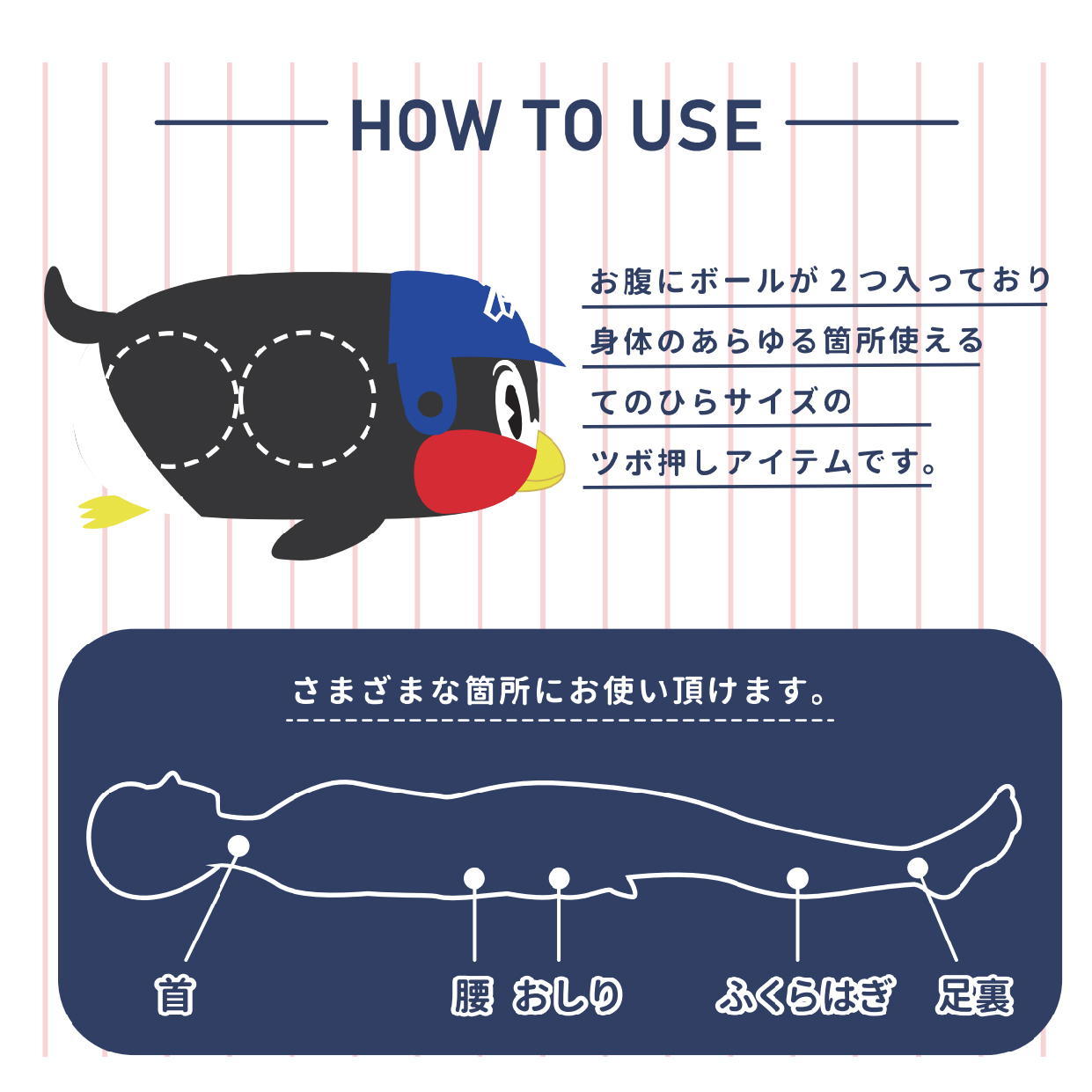 HOW TO USE

お腹にボールが２つ入っており
身体のあらゆる箇所使える
てのひらサイズの
ツボ押しアイテムです。

さまざまな箇所にお使い頂けます。

首

腰

おしり

ふくらはぎ

足裏